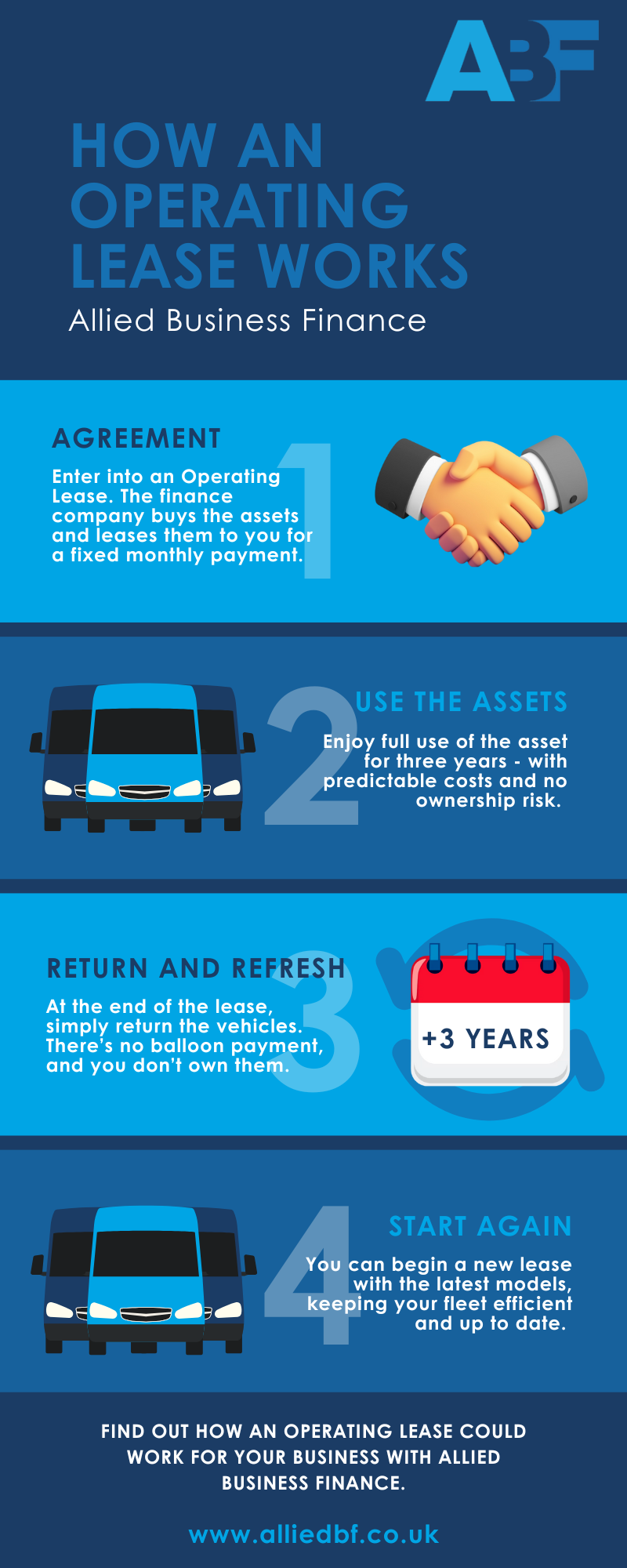 ABF

HOW AN OPERATING LEASE WORKS

Allied Business Finance

AGREEMENT

1

Enter into an Operating Lease. The finance company buys the assets and leases them to you for a fixed monthly payment.

2

USE THE ASSETS

Enjoy full use of the asset for three years - with predictable costs and no ownership risk.

RETURN AND REFRESH

3

At the end of the lease, simply return the vehicles. There's no balloon payment, and you don't own them.

+3 YEARS

4

START AGAIN

You can begin a new lease with the latest models, keeping your fleet efficient and up to date.

FIND OUT HOW AN OPERATING LEASE COULD WORK FOR YOUR BUSINESS WITH ALLIED BUSINESS FINANCE.

www.alliedbf.co.uk