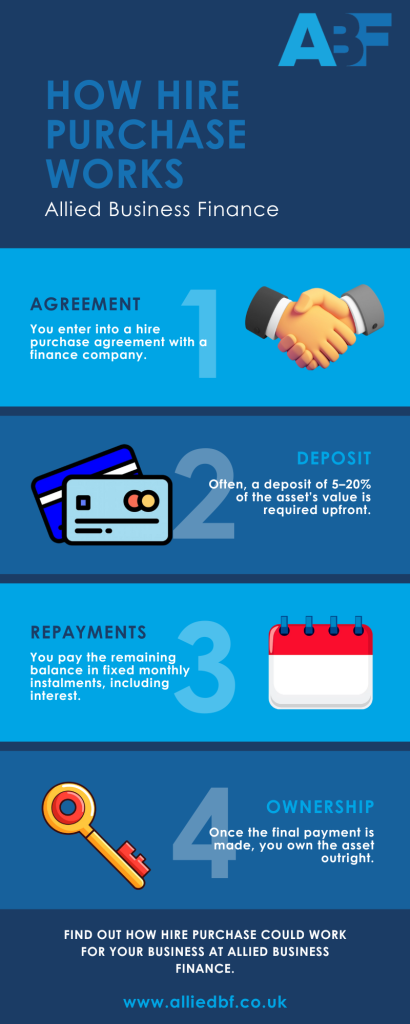 ABF

HOW HIRE PURCHASE WORKS

Allied Business Finance

AGREEMENT

1

You enter into a hire purchase agreement with a finance company.

2

DEPOSIT

Often, a deposit of 5–20% of the asset's value is required upfront.

REPAYMENTS

3

You pay the remaining balance in fixed monthly instalments, including interest.

4

OWNERSHIP

Once the final payment is made, you own the asset outright.

FIND OUT HOW HIRE PURCHASE COULD WORK FOR YOUR BUSINESS AT ALLIED BUSINESS FINANCE.

www.alliedbf.co.uk